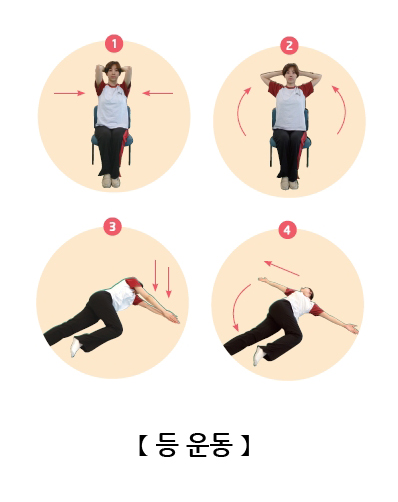 1

2

3

4

【 등 운동 】